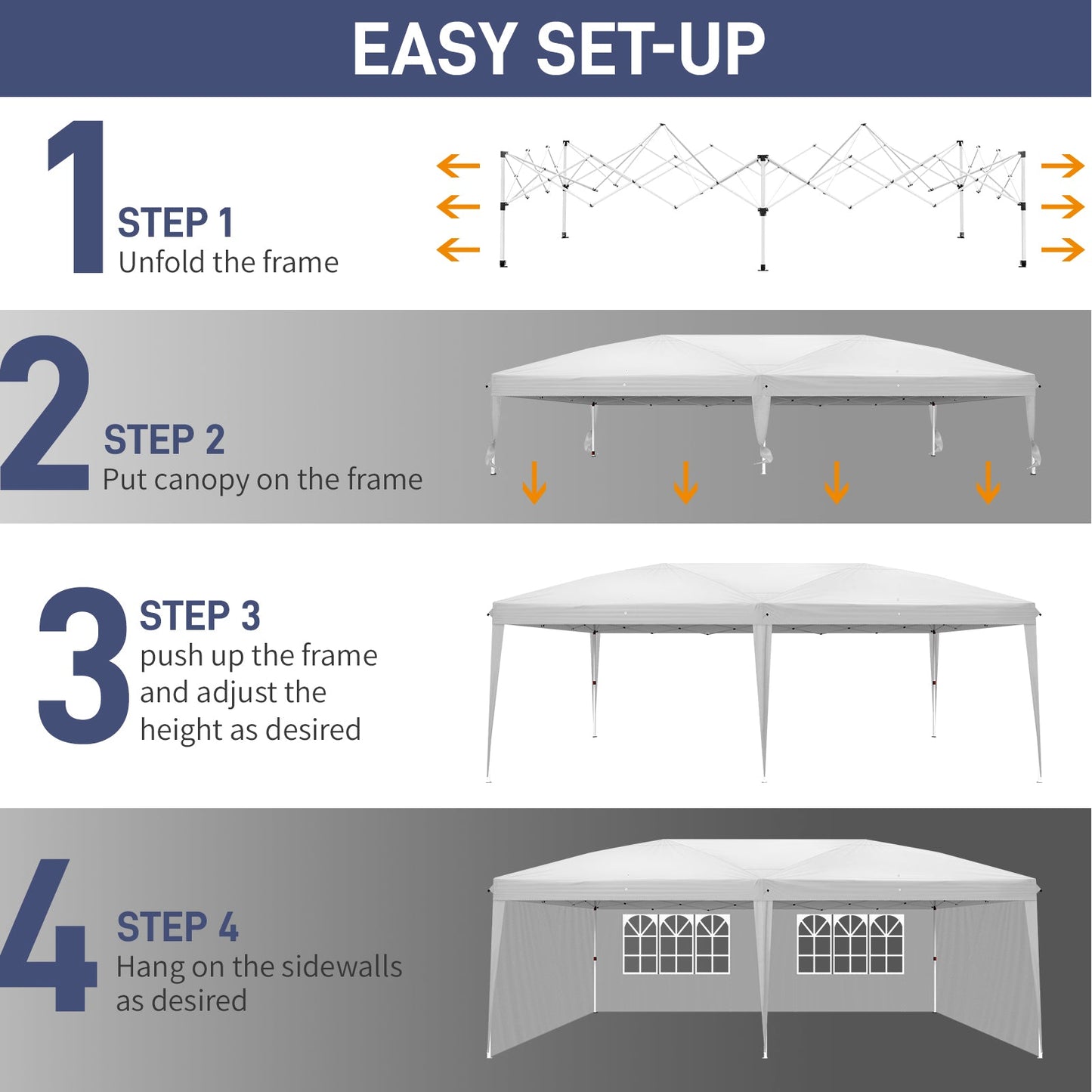 EASY SET-UP

1
STEP 1
Unfold the frame

2
STEP 2
Put canopy on the frame

3
STEP 3
push up the frame and adjust the height as desired

4
STEP 4
Hang on the sidewalls as desired