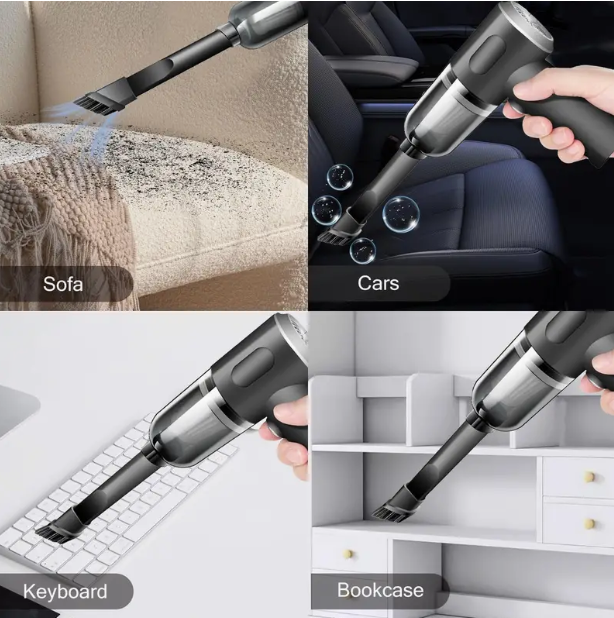 Sofa

Cars

Keyboard

Bookcase