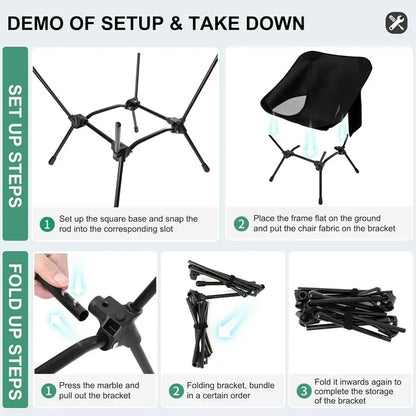 DEMO OF SETUP & TAKE DOWN

SET UP STEPS

1 Set up the square base and snap the rod into the corresponding slot

2 Place the frame flat on the ground and put the chair fabric on the bracket

FOLD UP STEPS

1 Press the marble and pull out the bracket

2 Folding bracket, bundle in a certain order

3 Fold it inwards again to complete the storage of the bracket