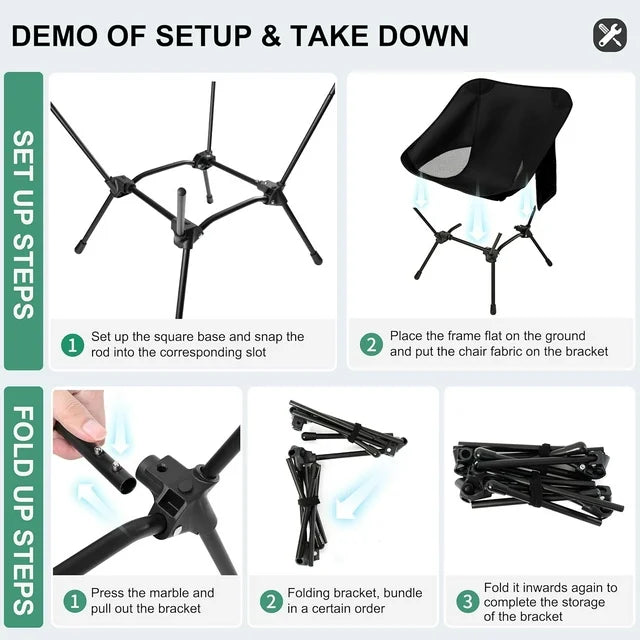 DEMO OF SETUP & TAKE DOWN

SET UP STEPS

1 Set up the square base and snap the rod into the corresponding slot

2 Place the frame flat on the ground and put the chair fabric on the bracket

FOLD UP STEPS

1 Press the marble and pull out the bracket

2 Folding bracket, bundle in a certain order

3 Fold it inwards again to complete the storage of the bracket