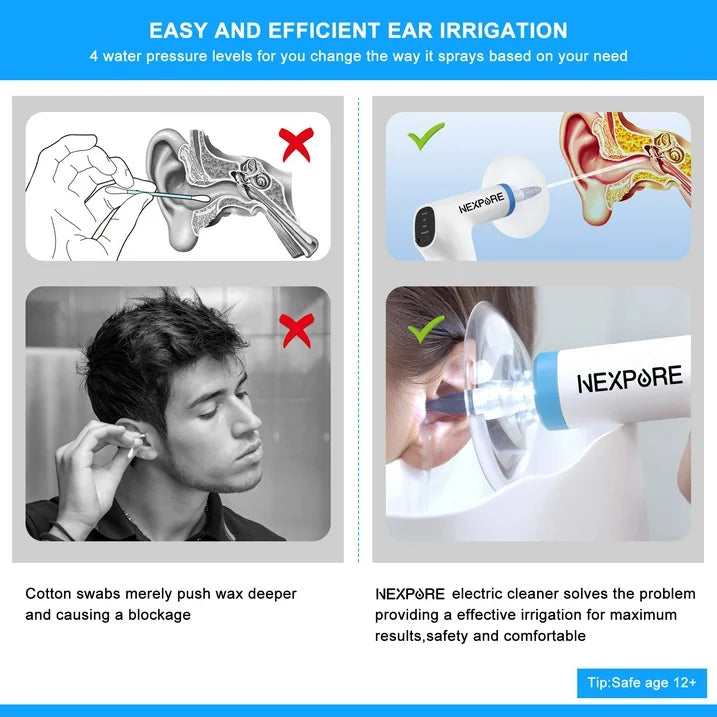 EASY AND EFFICIENT EAR IRRIGATION
4 water pressure levels for you change the way it sprays based on your need

NEXPORE

NEXPORE

Cotton swabs merely push wax deeper and causing a blockage

NEXPORE electric cleaner solves the problem providing a effective irrigation for maximum results,safety and comfortable

Tip:Safe age 12+