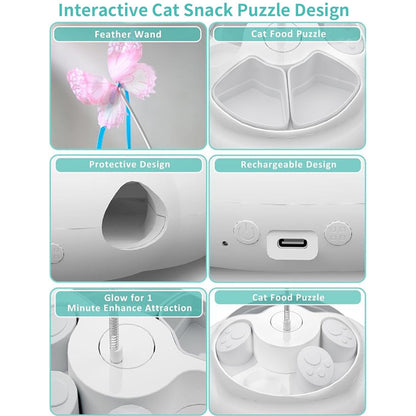 Interactive Cat Snack Puzzle Design

Feather Wand

Cat Food Puzzle

Protective Design

Rechargeable Design

Glow for 1 Minute Enhance Attraction

Cat Food Puzzle