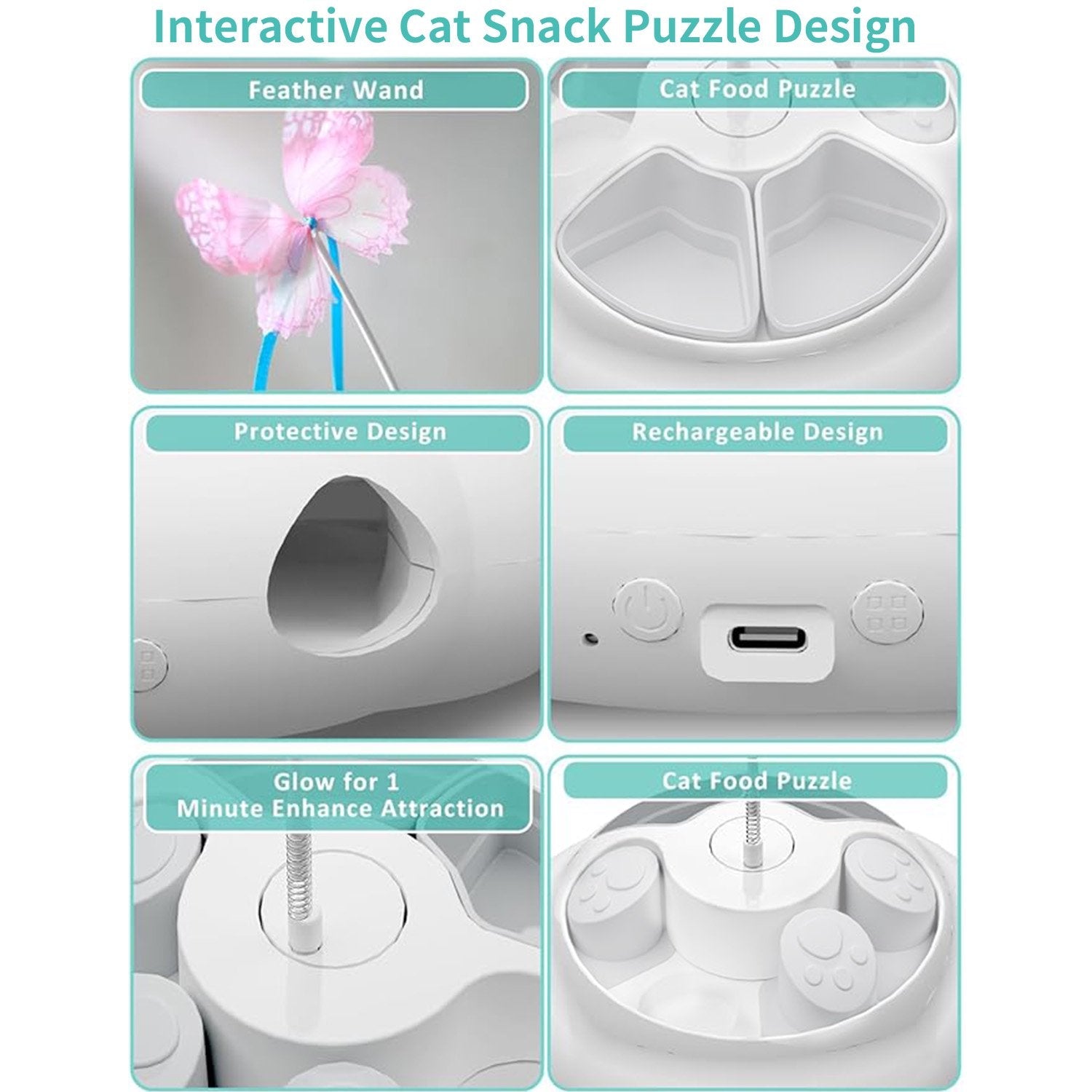 Interactive Cat Snack Puzzle Design

Feather Wand

Cat Food Puzzle

Protective Design

Rechargeable Design

Glow for 1 Minute Enhance Attraction

Cat Food Puzzle