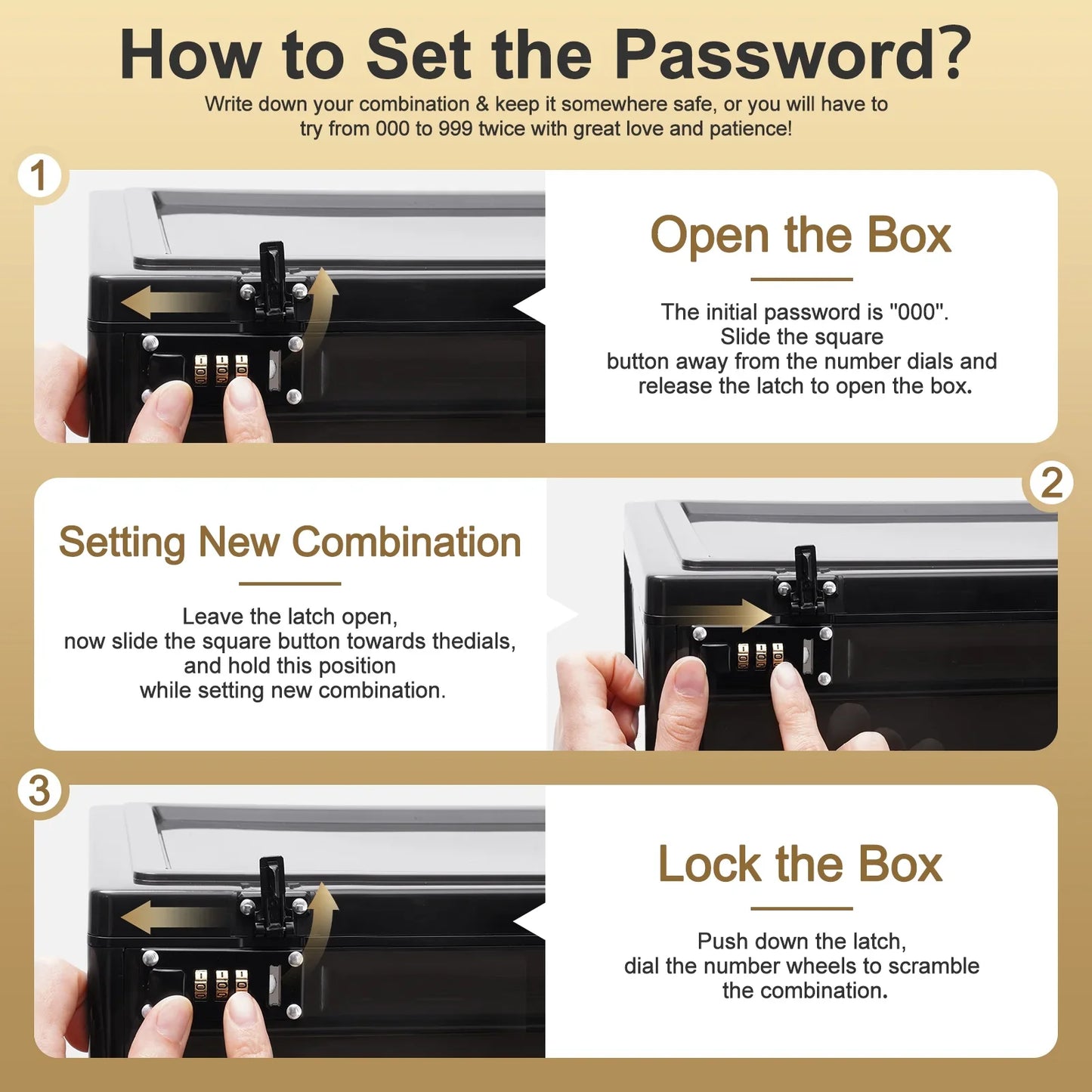 How to Set the Password?

Write down your combination & keep it somewhere safe, or you will have to try from 000 to 999 twice with great love and patience!

1

Open the Box

The initial password is "000". Slide the square button away from the number dials and release the latch to open the box.

2

Setting New Combination

Leave the latch open, now slide the square button towards thedials, and hold this position while setting new combination.

3

Lock the Box

Push down the latch, dial the number wheels to scramble the combination.