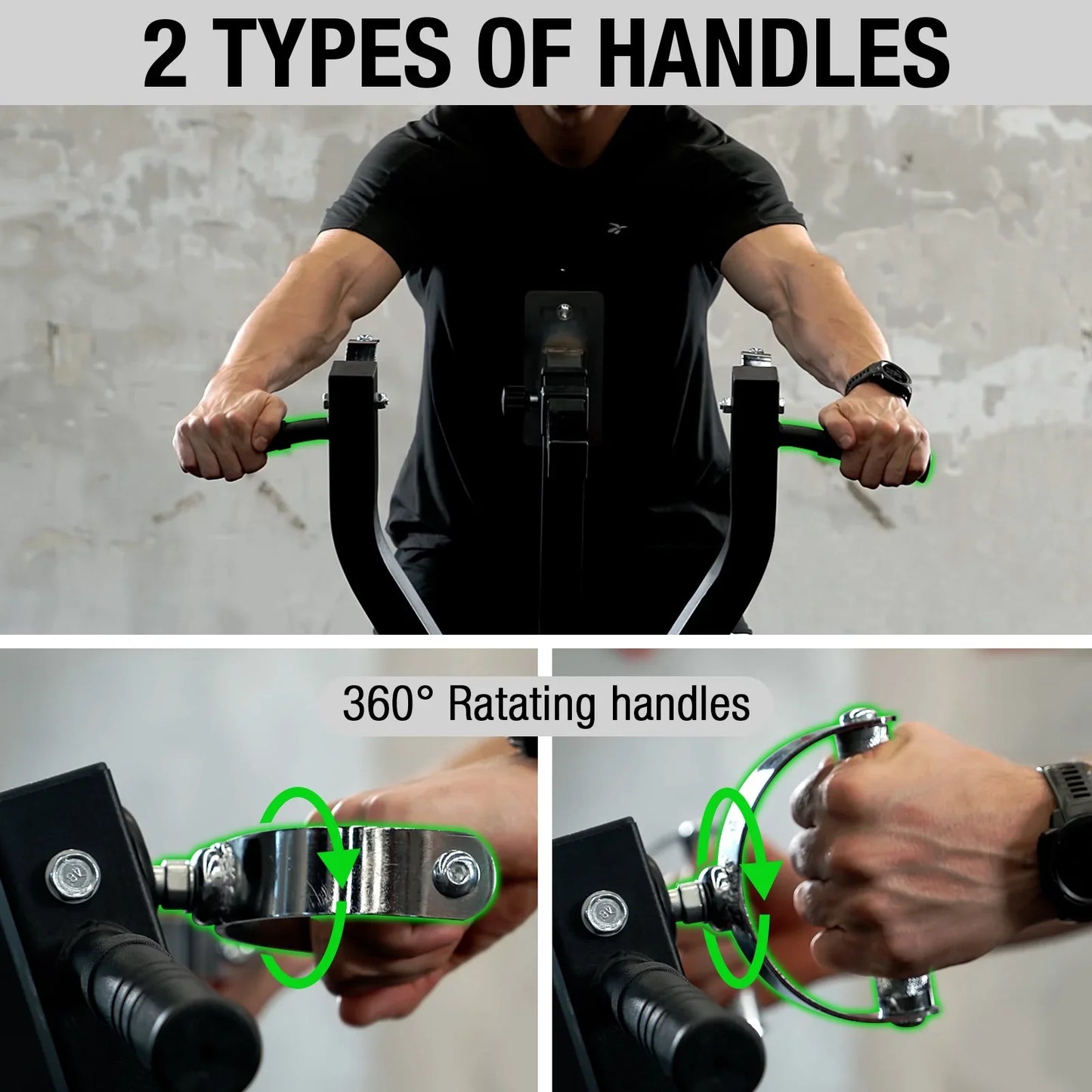 2 TYPES OF HANDLES

360° Ratating handles