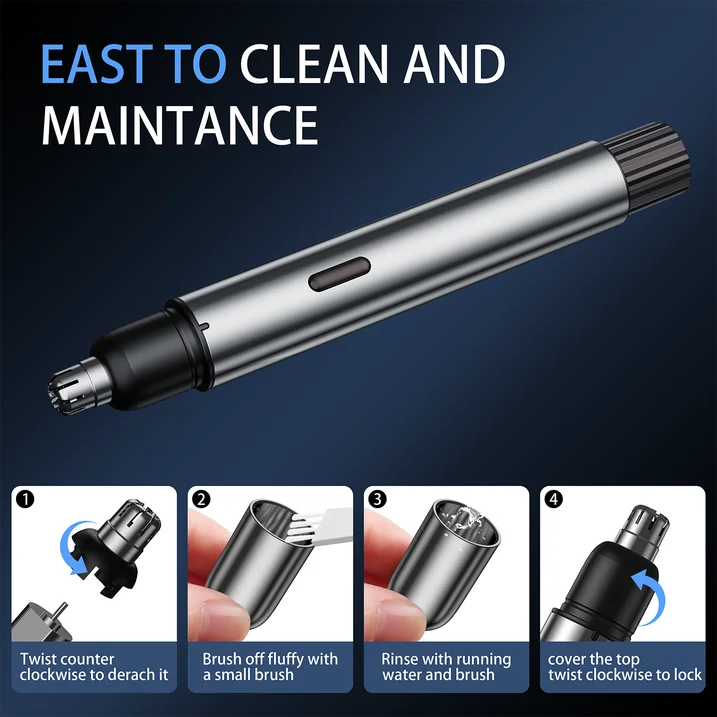 EAST TO CLEAN AND MAINTANCE

1
Twist counter clockwise to derach it

2
Brush off fluffy with a small brush

3
Rinse with running water and brush

4
cover the top twist clockwise to lock