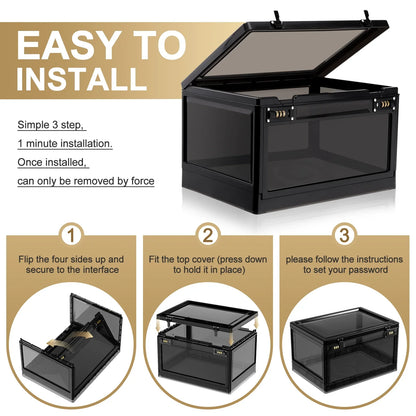 EASY TO INSTALL

Simple 3 step,

1 minute installation.

Once installed,

can only be removed by force

1

Flip the four sides up and secure to the interface

2

Fit the top cover (press down to hold it in place)

3

please follow the instructions to set your password