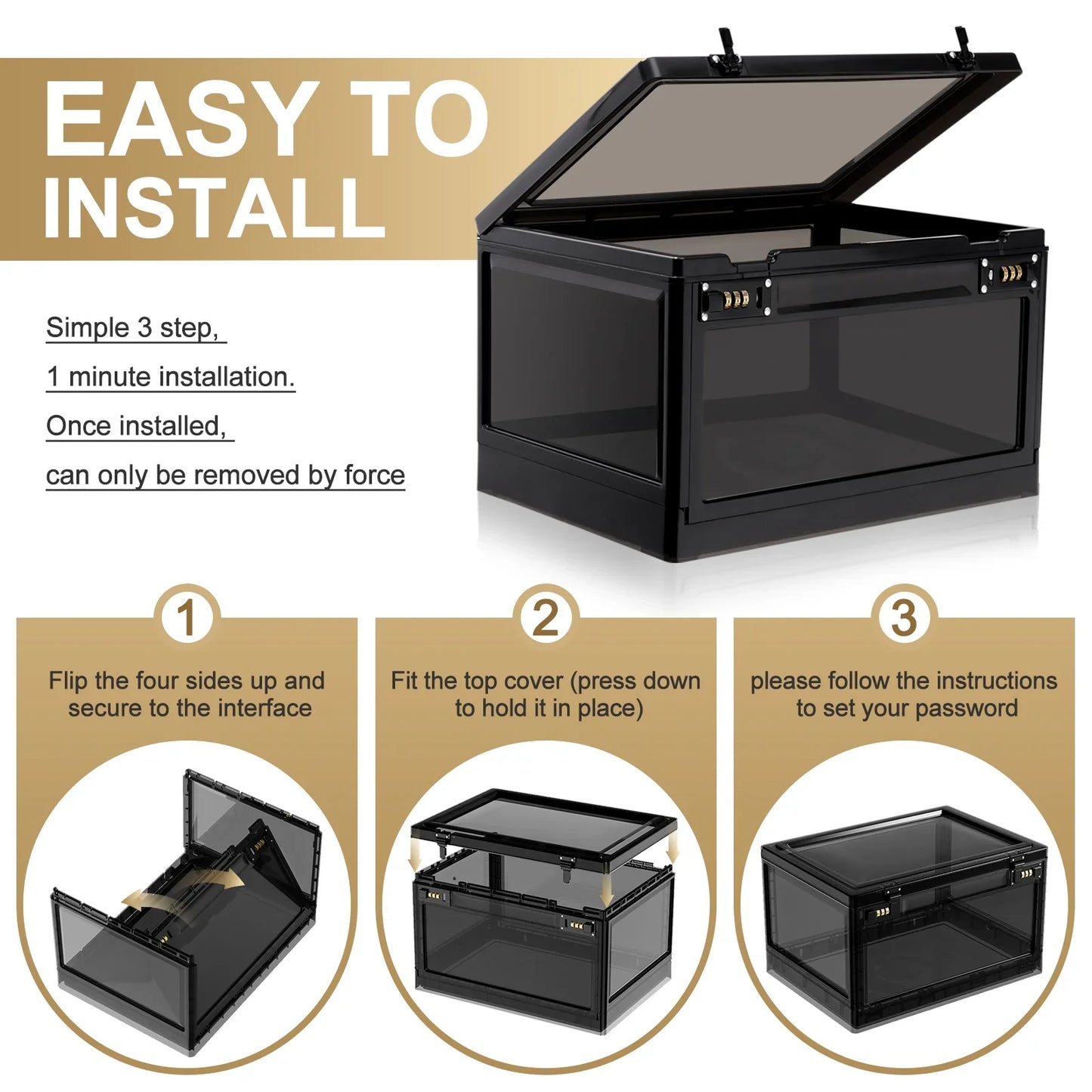 EASY TO INSTALL

Simple 3 step,

1 minute installation.

Once installed,

can only be removed by force

1

Flip the four sides up and secure to the interface

2

Fit the top cover (press down to hold it in place)

3

please follow the instructions to set your password