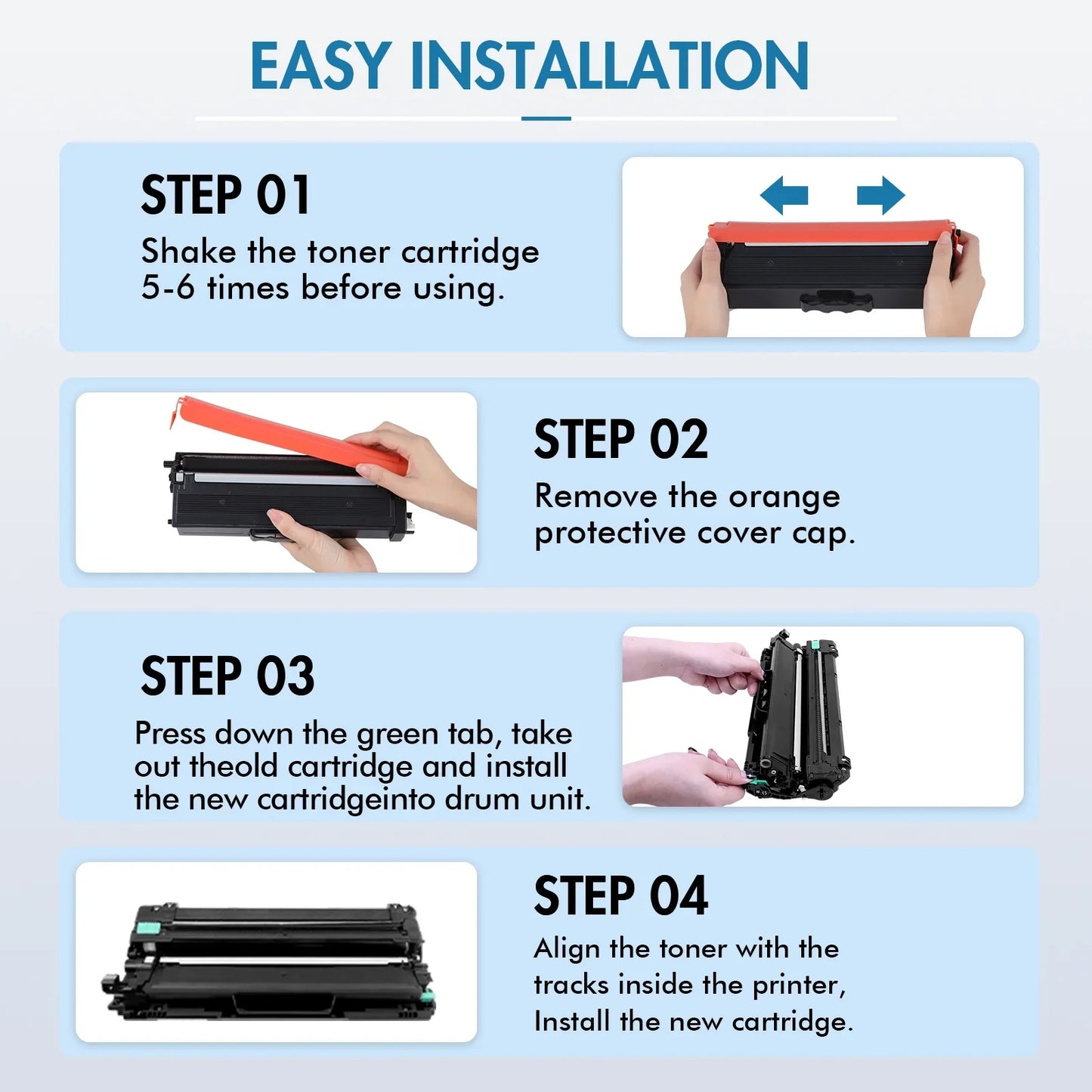 EASY INSTALLATION

STEP 01
Shake the toner cartridge 5-6 times before using.

STEP 02
Remove the orange protective cover cap.

STEP 03
Press down the green tab, take out theold cartridge and install the new cartridgeinto drum unit.

STEP 04
Align the toner with the tracks inside the printer, Install the new cartridge.