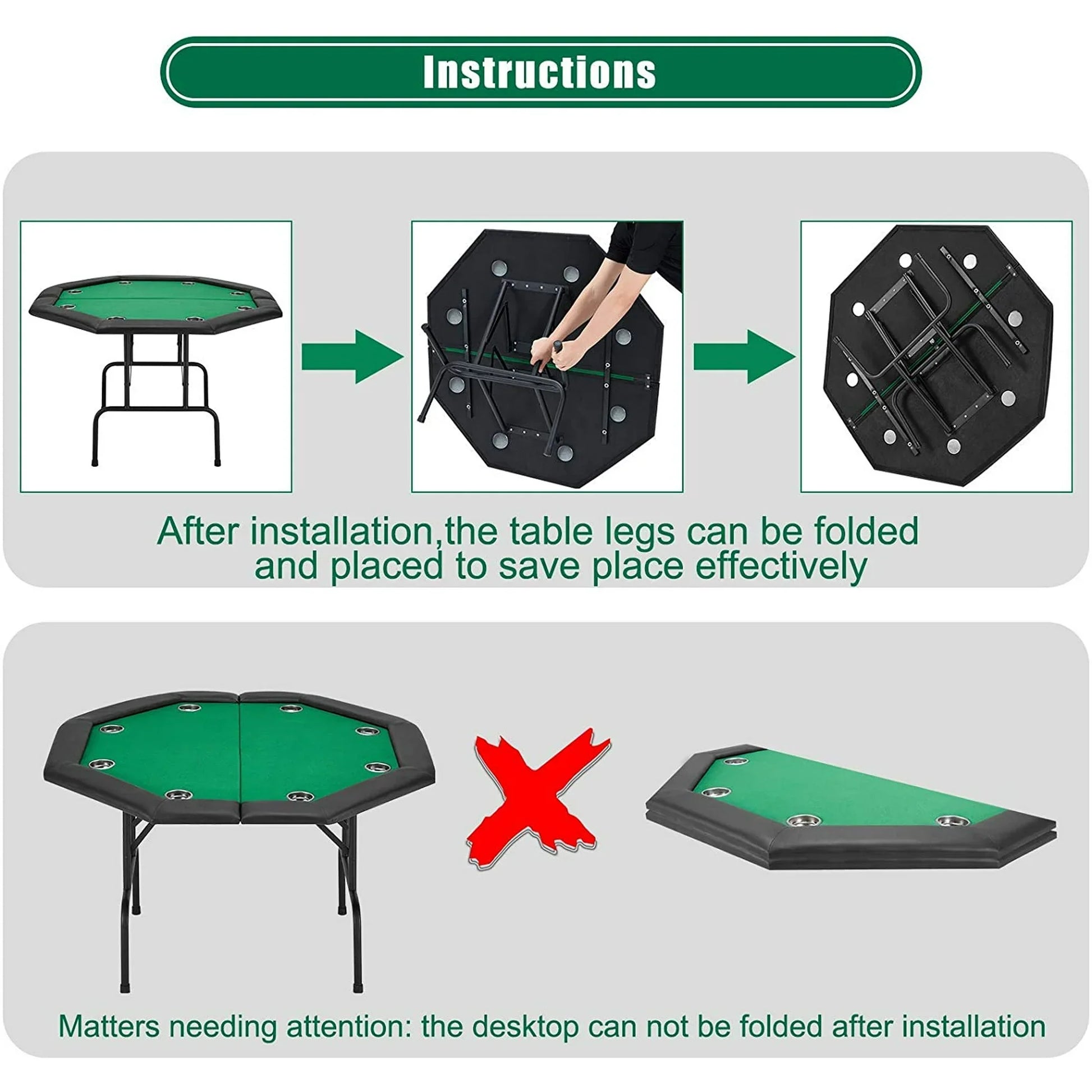 Instructions

After installation,the table legs can be folded and placed to save place effectively

Matters needing attention: the desktop can not be folded after installation