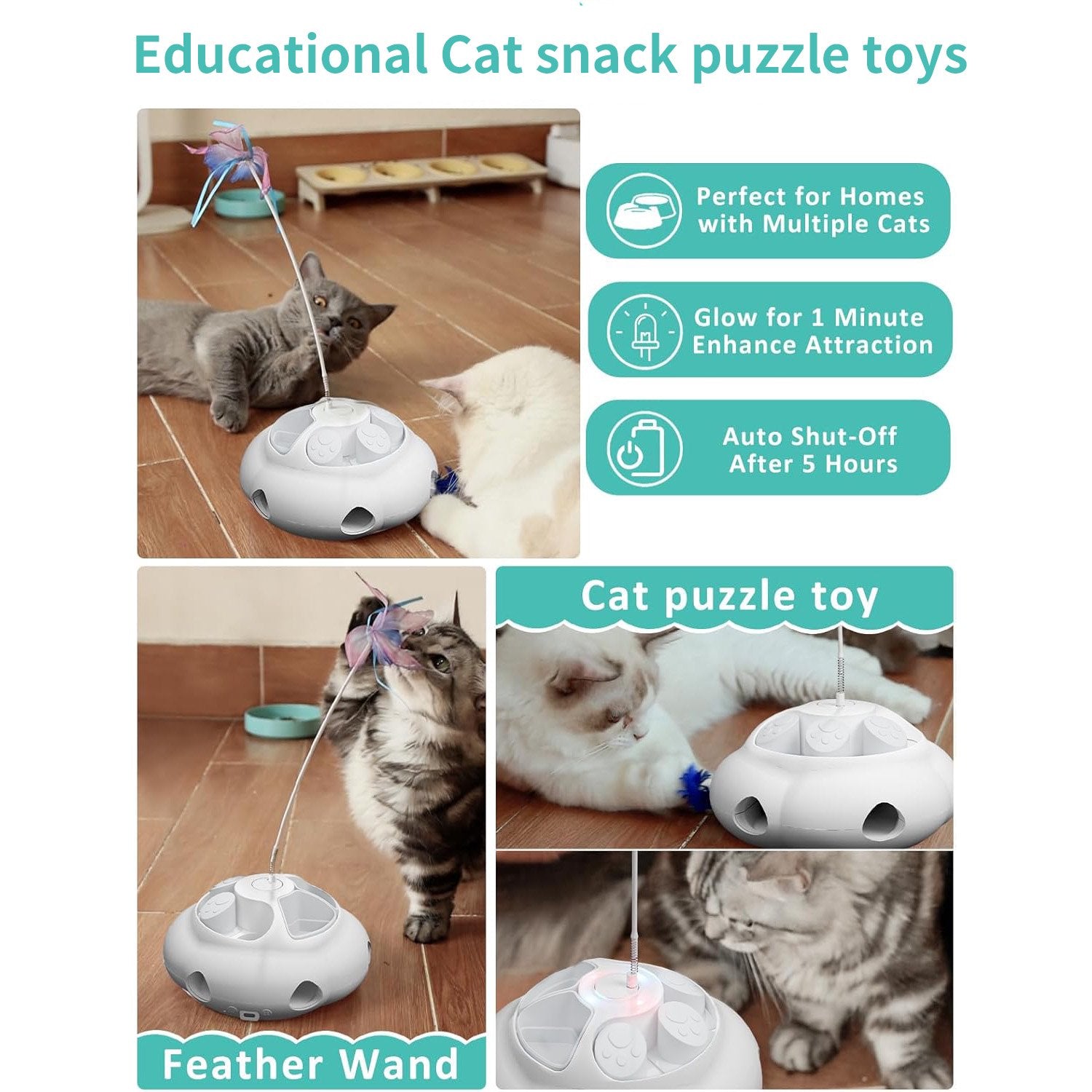 Educational Cat snack puzzle toys

Perfect for Homes with Multiple Cats

Glow for 1 Minute Enhance Attraction

Auto Shut-Off After 5 Hours

Cat puzzle toy

Feather Wand