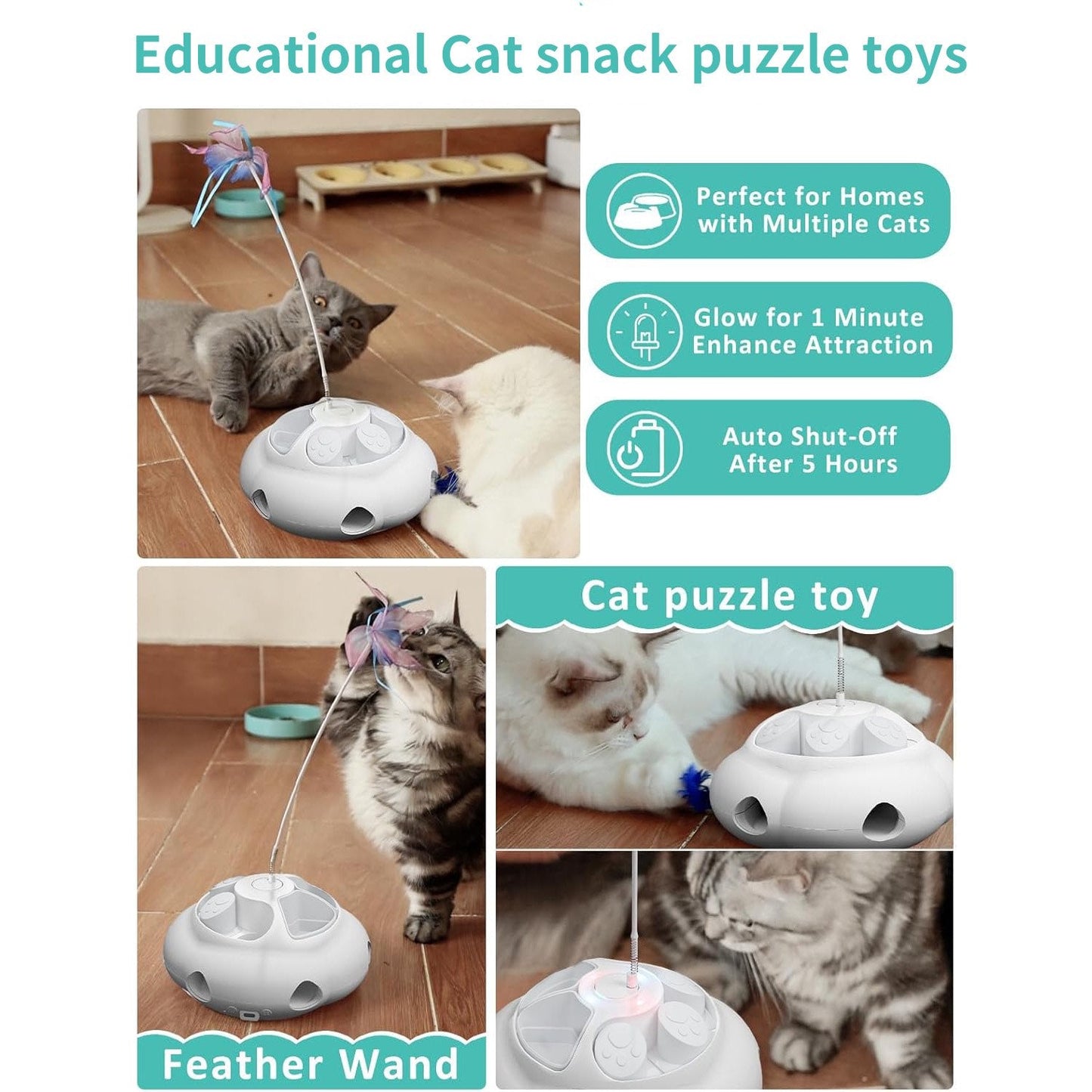 Educational Cat snack puzzle toys

Perfect for Homes with Multiple Cats

Glow for 1 Minute Enhance Attraction

Auto Shut-Off After 5 Hours

Cat puzzle toy

Feather Wand