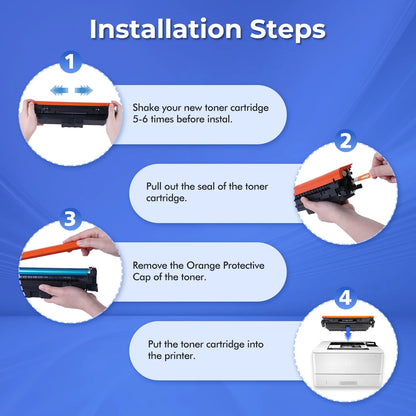 Installation Steps

1

Shake your new toner cartridge 5-6 times before instal.

2

Pull out the seal of the toner cartridge.

3

Remove the Orange Protective Cap of the toner.

4

Put the toner cartridge into the printer.