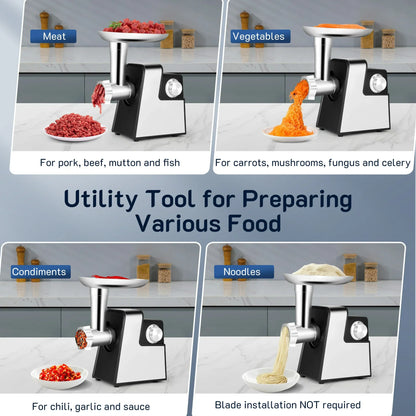 Meat

For pork, beef, mutton and fish

Vegetables

For carrots, mushrooms, fungus and celery

Utility Tool for Preparing Various Food

Condiments

For chili, garlic and sauce

Noodles

Blade installation NOT required