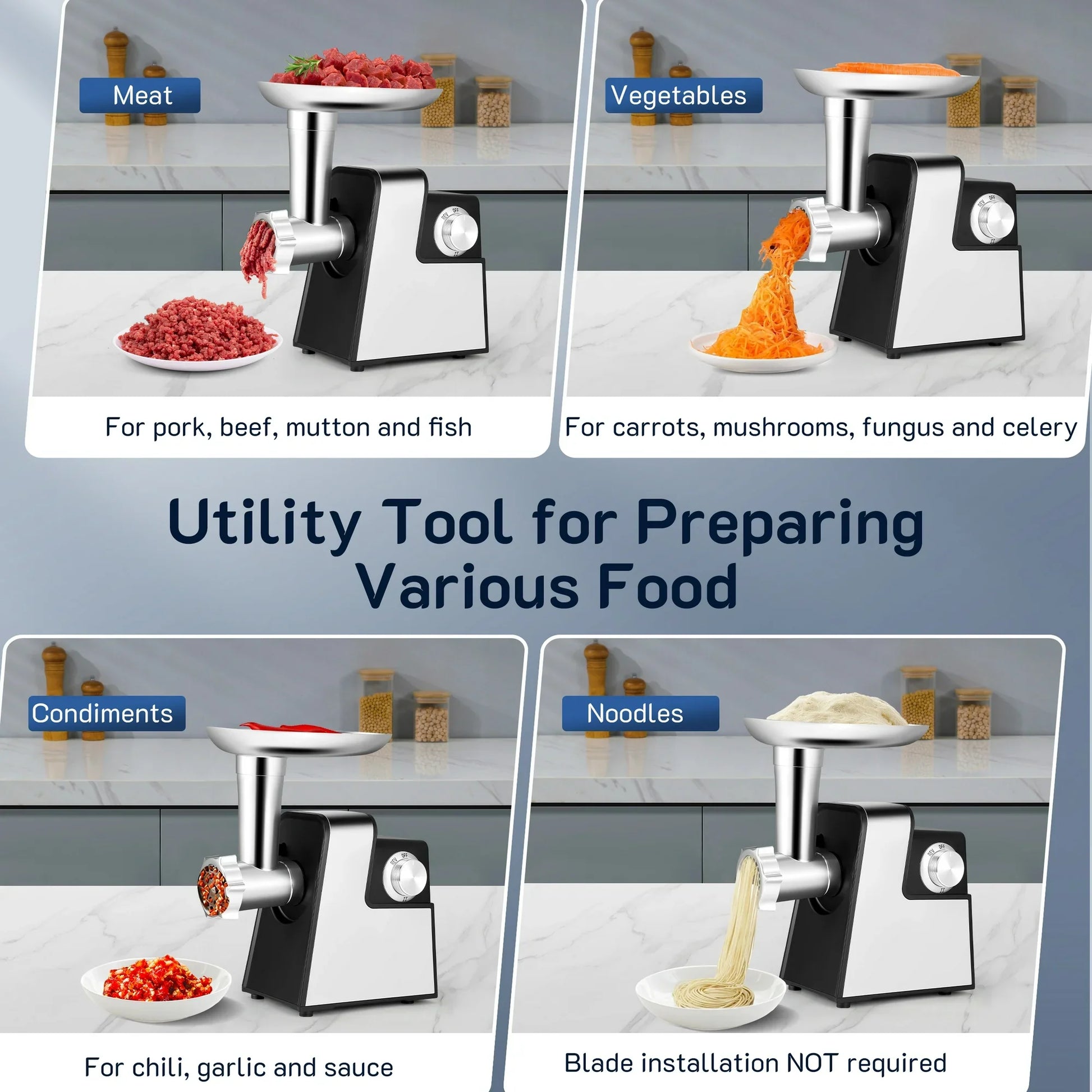 Meat

REV OFF
II

For pork, beef, mutton and fish

Vegetables

REV OFF
II

For carrots, mushrooms, fungus and celery

Utility Tool for Preparing Various Food

Condiments

REV OFF
II

For chili, garlic and sauce

Noodles

REV OFF
II

Blade installation NOT required