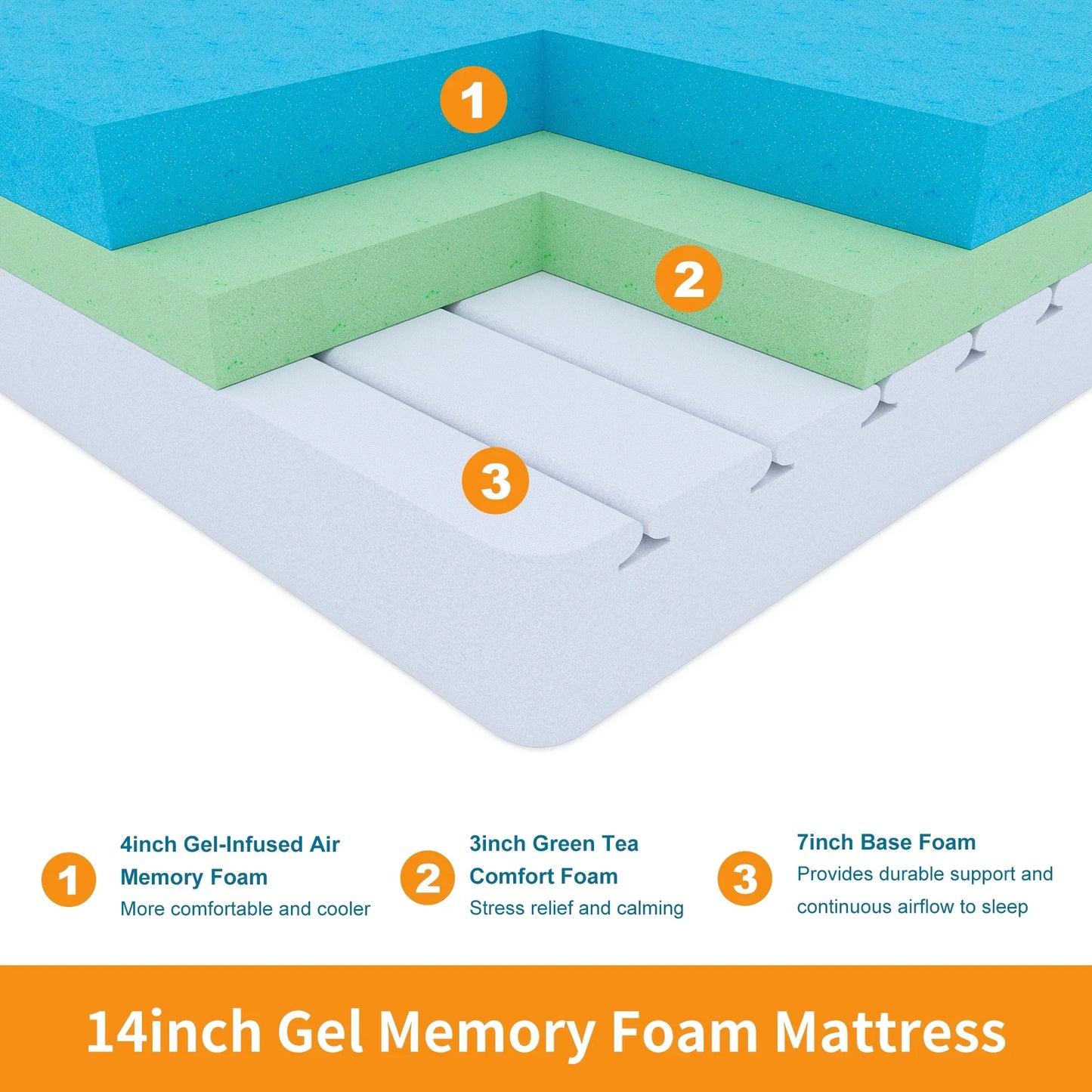 1

2

3

1 4inch Gel-Infused Air Memory Foam
More comfortable and cooler

2 3inch Green Tea Comfort Foam
Stress relief and calming

3 7inch Base Foam
Provides durable support and continuous airflow to sleep

14inch Gel Memory Foam Mattress