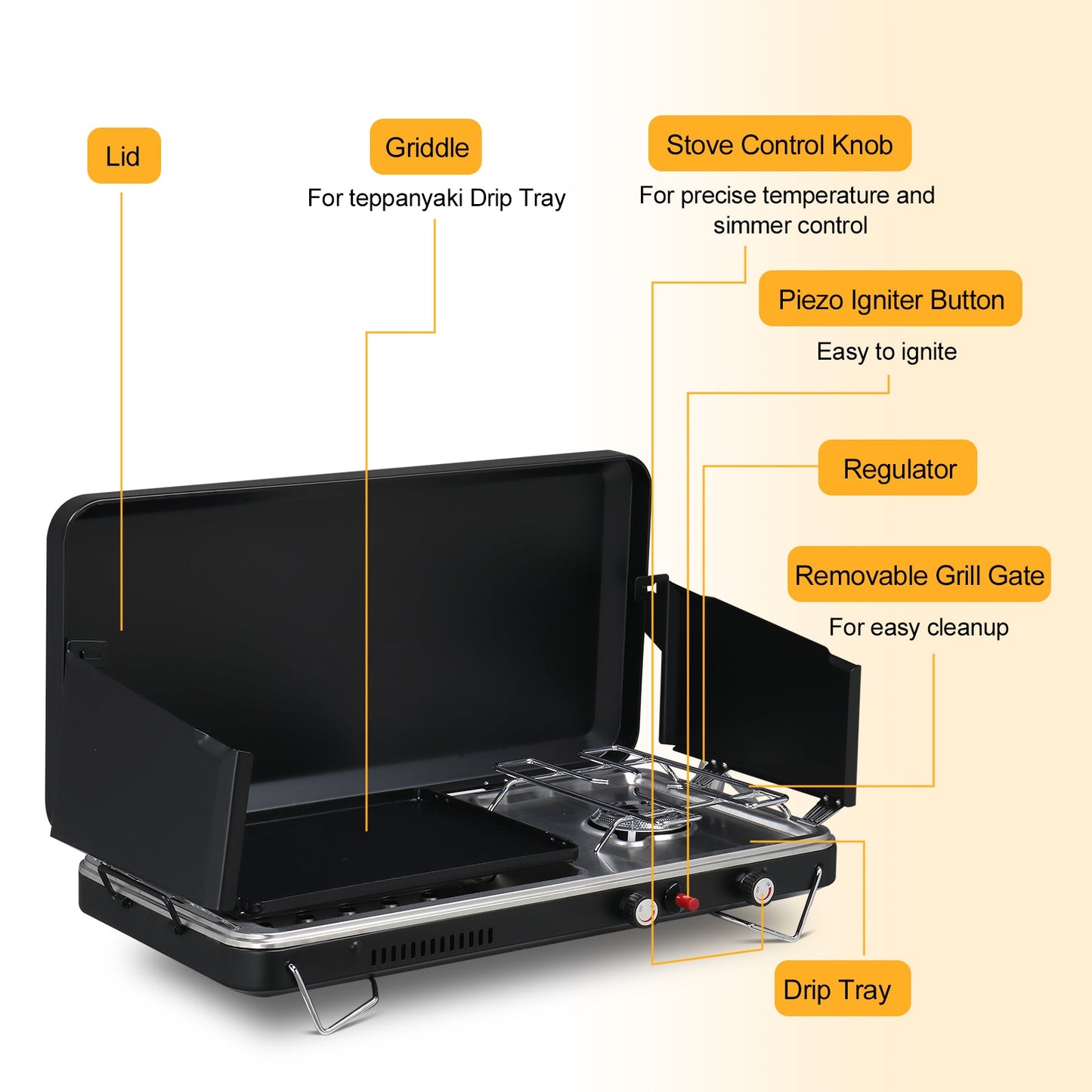 Lid

Griddle

For teppanyaki Drip Tray

Stove Control Knob

For precise temperature and simmer control

Piezo Igniter Button

Easy to ignite

Regulator

Removable Grill Gate

For easy cleanup

Drip Tray