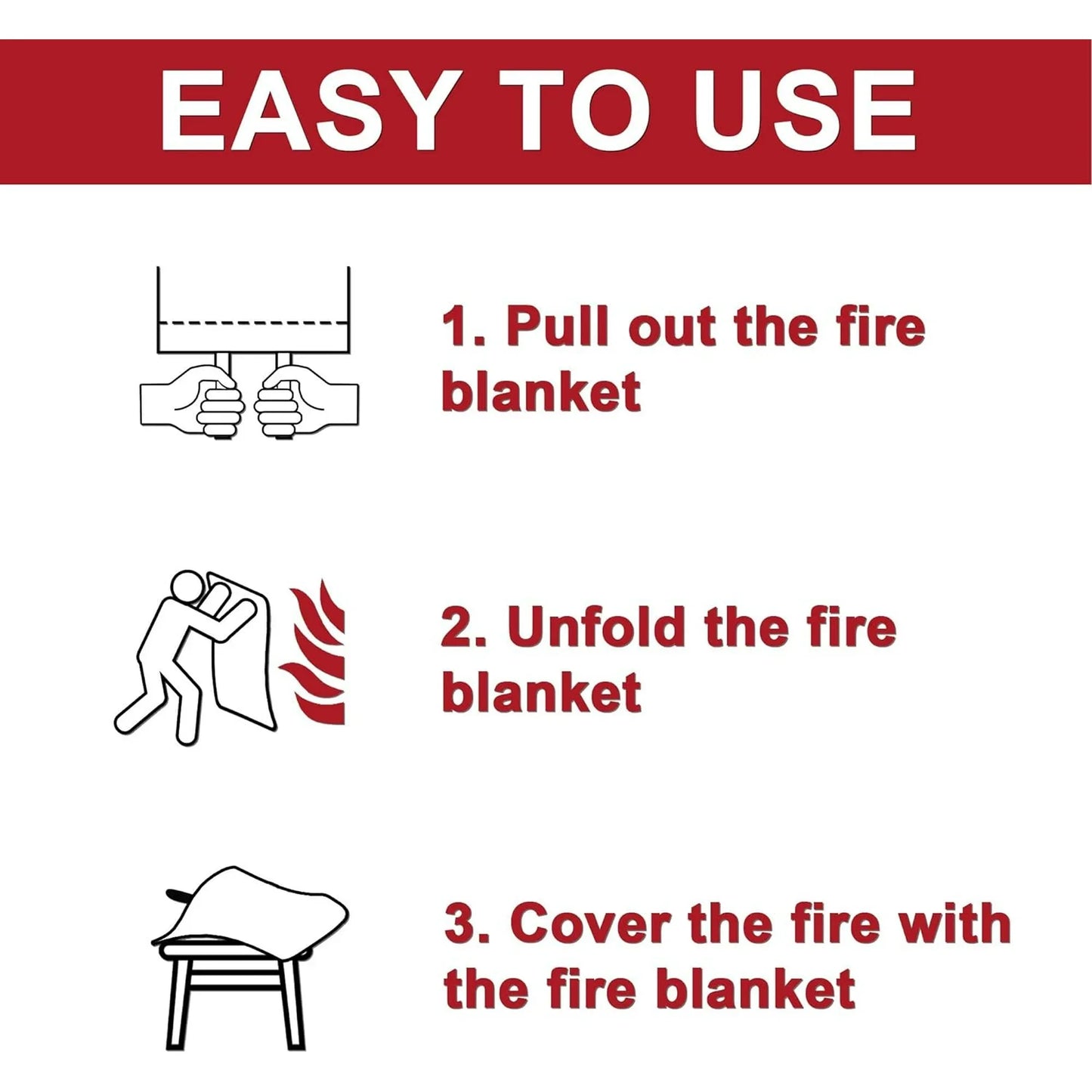 EASY TO USE

1. Pull out the fire blanket

2. Unfold the fire blanket

3. Cover the fire with the fire blanket