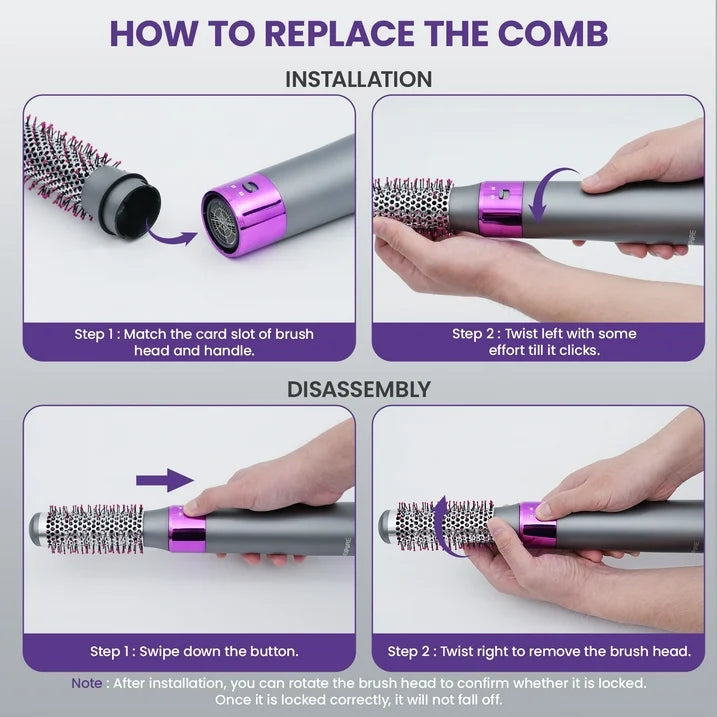 HOW TO REPLACE THE COMB

INSTALLATION

Step 1 : Match the card slot of brush head and handle.

Step 2 : Twist left with some effort till it clicks.

DISASSEMBLY

Step 1 : Swipe down the button.

Step 2 : Twist right to remove the brush head.

Note : After installation, you can rotate the brush head to confirm whether it is locked. Once it is locked correctly, it will not fall off.