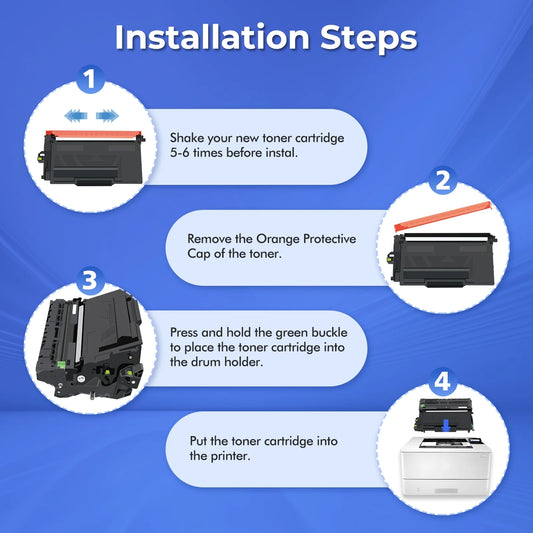 Installation Steps

1

Shake your new toner cartridge 5-6 times before instal.

2

Remove the Orange Protective Cap of the toner.

3

Press and hold the green buckle to place the toner cartridge into the drum holder.

4

Put the toner cartridge into the printer.