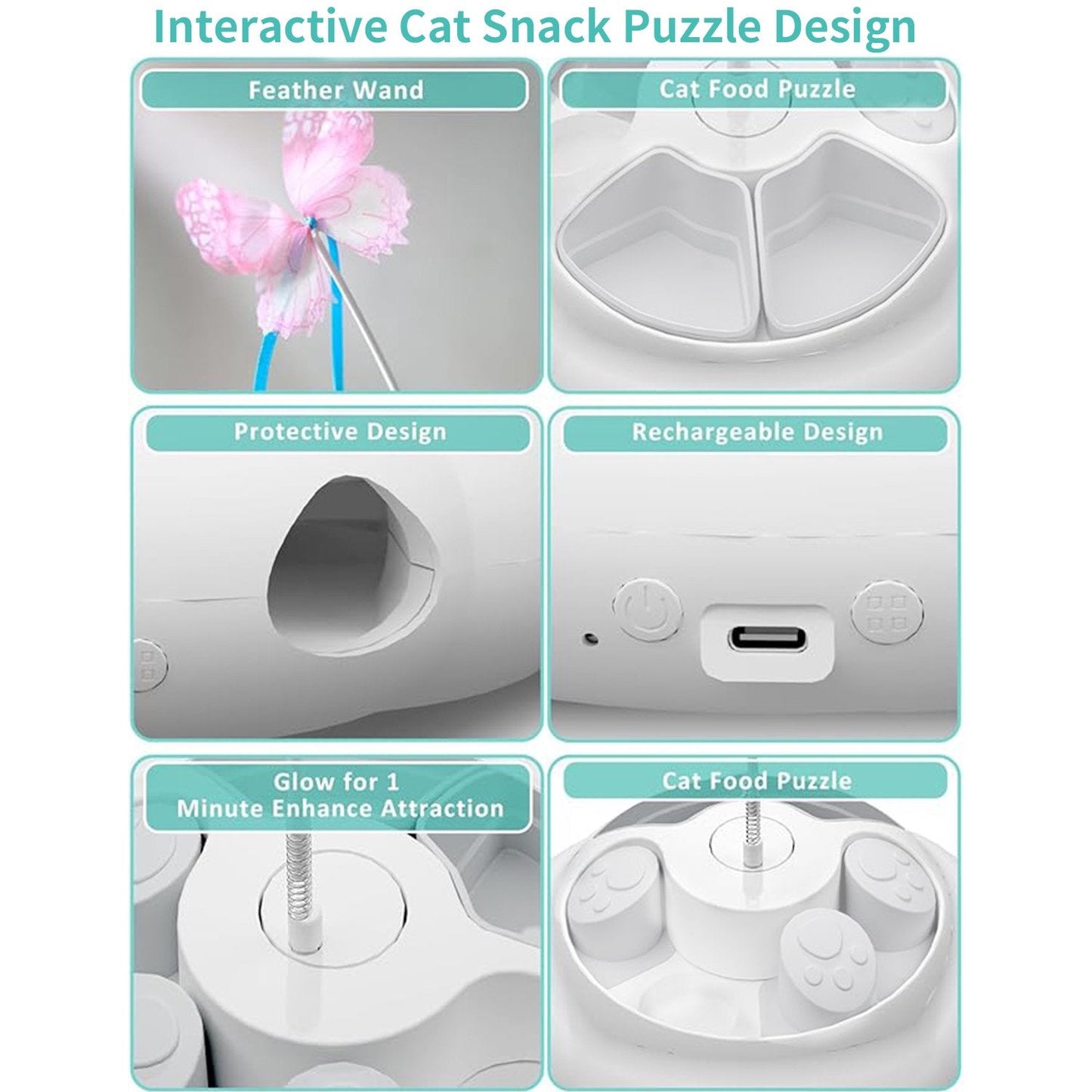 Interactive Cat Snack Puzzle Design

Feather Wand

Cat Food Puzzle

Protective Design

Rechargeable Design

Glow for 1 Minute Enhance Attraction

Cat Food Puzzle