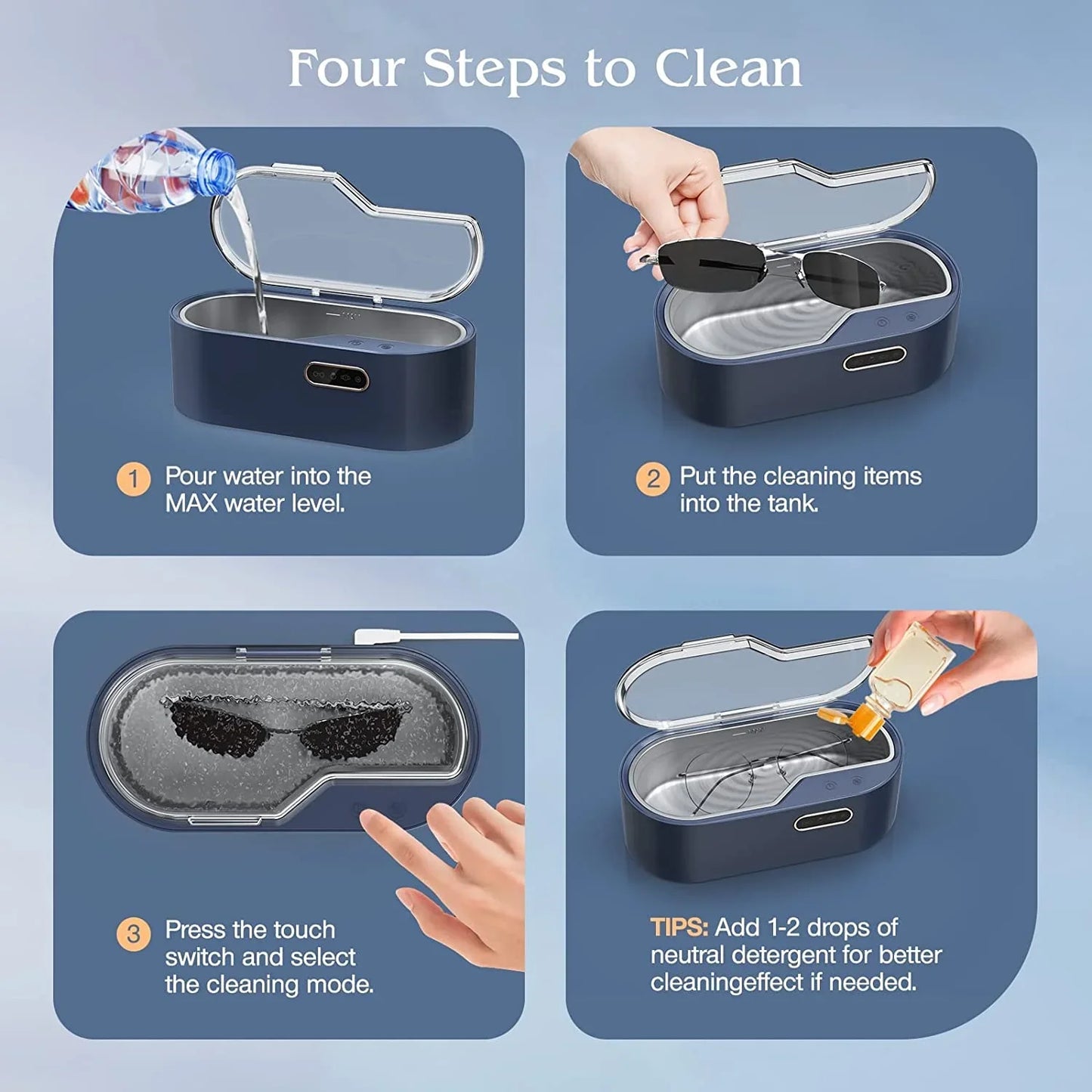 Four Steps to Clean

1 Pour water into the MAX water level.

2 Put the cleaning items into the tank.

3 Press the touch switch and select the cleaning mode.

TIPS: Add 1-2 drops of neutral detergent for better cleaningeffect if needed.