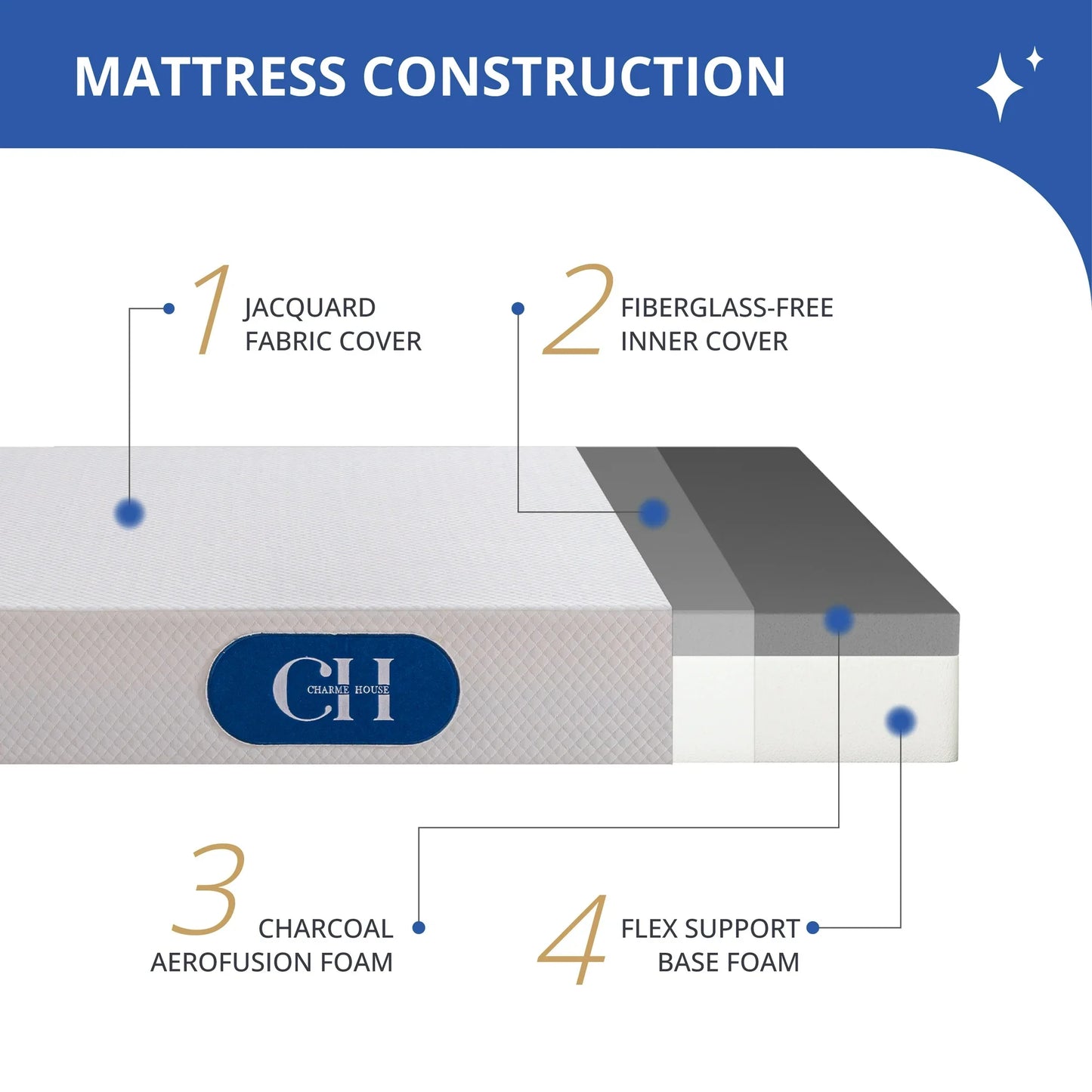 MATTRESS CONSTRUCTION

1 JACQUARD FABRIC COVER

2 FIBERGLASS-FREE INNER COVER

CH CHARME HOUSE

3 CHARCOAL AEROFUSION FOAM

4 FLEX SUPPORT BASE FOAM