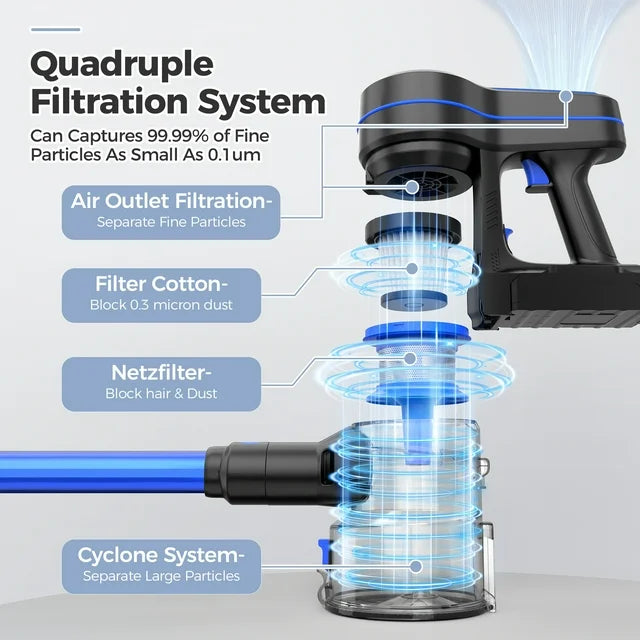 Quadruple Filtration System

Can Captures 99.99% of Fine Particles As Small As 0.1um

Air Outlet Filtration-
Separate Fine Particles

Filter Cotton-
Block 0.3 micron dust

Netzfilter-
Block hair & Dust

Cyclone System-
Separate Large Particles