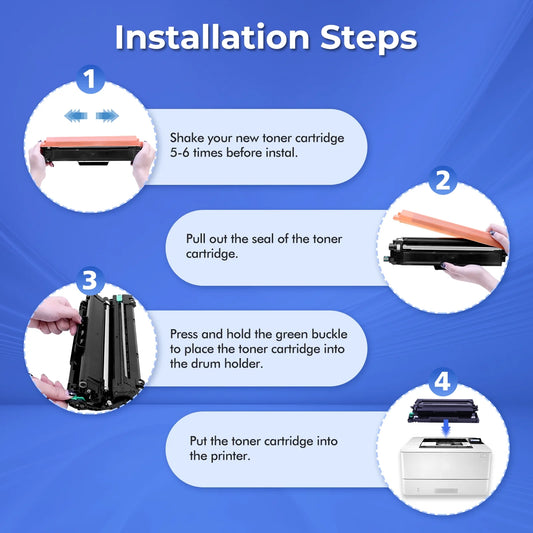 Installation Steps

1

Shake your new toner cartridge 5-6 times before instal.

2

Pull out the seal of the toner cartridge.

3

Press and hold the green buckle to place the toner cartridge into the drum holder.

4

Put the toner cartridge into the printer.